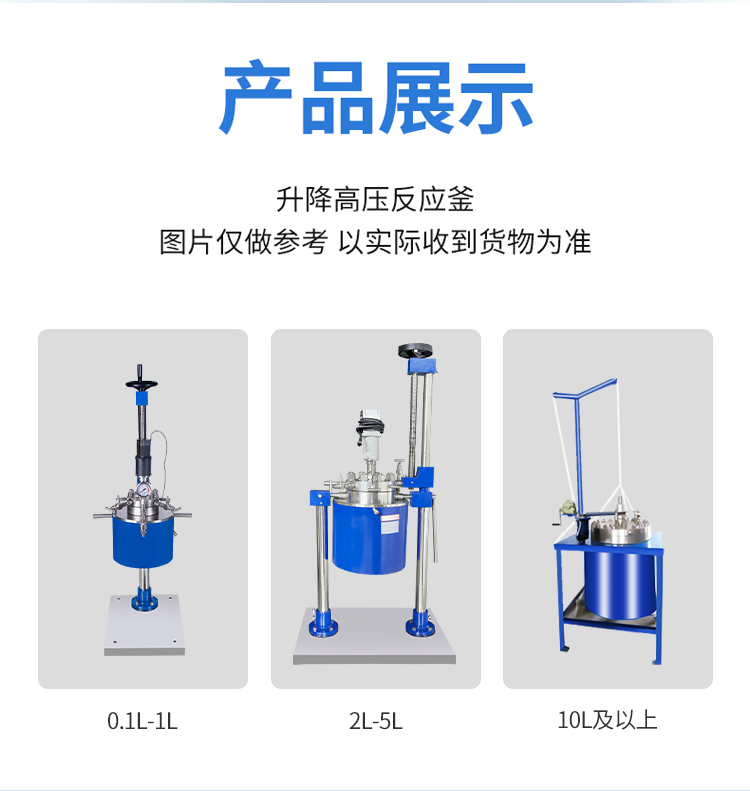 产品展示

升降高压反应釜
图片仅做参考 以实际收到货物为准

0.1L-1L

2L-5L

10L及以上